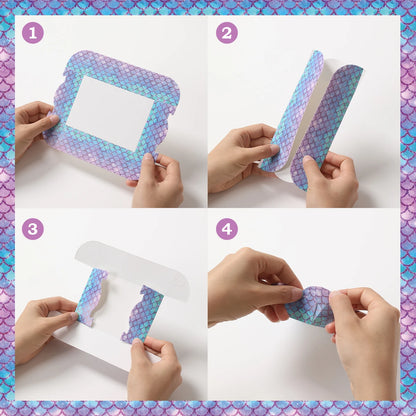 1

2

3

4